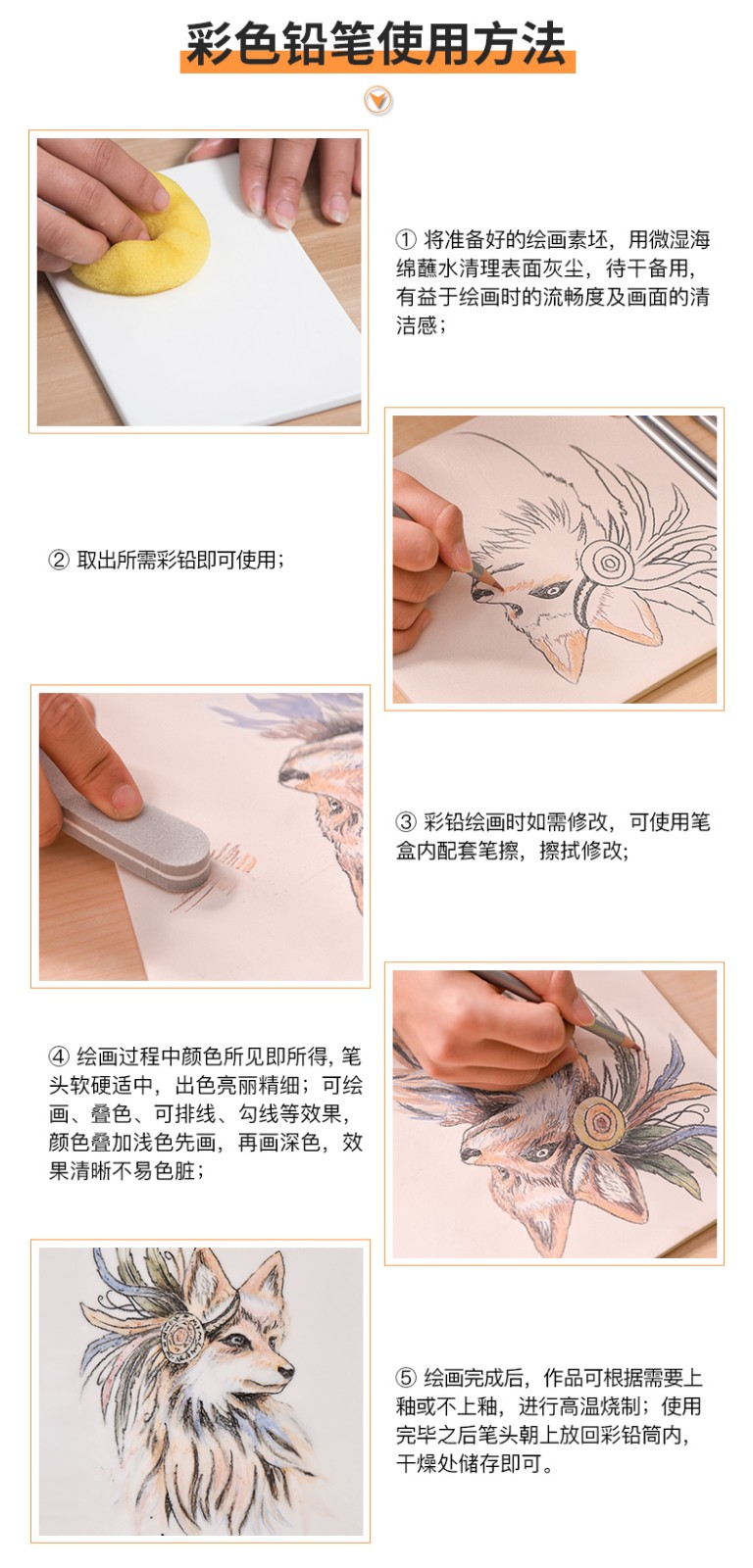 彩色铅笔使用方法

① 将准备好的绘画素坯，用微湿海绵蘸水清理表面灰尘，待干备用，有益于绘画时的流畅度及画面的清洁感；

② 取出所需彩铅即可使用；

③ 彩铅绘画时如需修改，可使用笔盒内配套笔擦，擦拭修改；

④ 绘画过程中颜色所见即所得，笔头软硬适中，出色亮丽精细；可绘画、叠色、可排线、勾线等效果，颜色叠加浅色先画，再画深色，效果清晰不易色脏；

⑤ 绘画完成后，作品可根据需要上釉或不上釉，进行高温烧制；使用完毕之后笔头朝上放回彩铅筒内，干燥处储存即可。