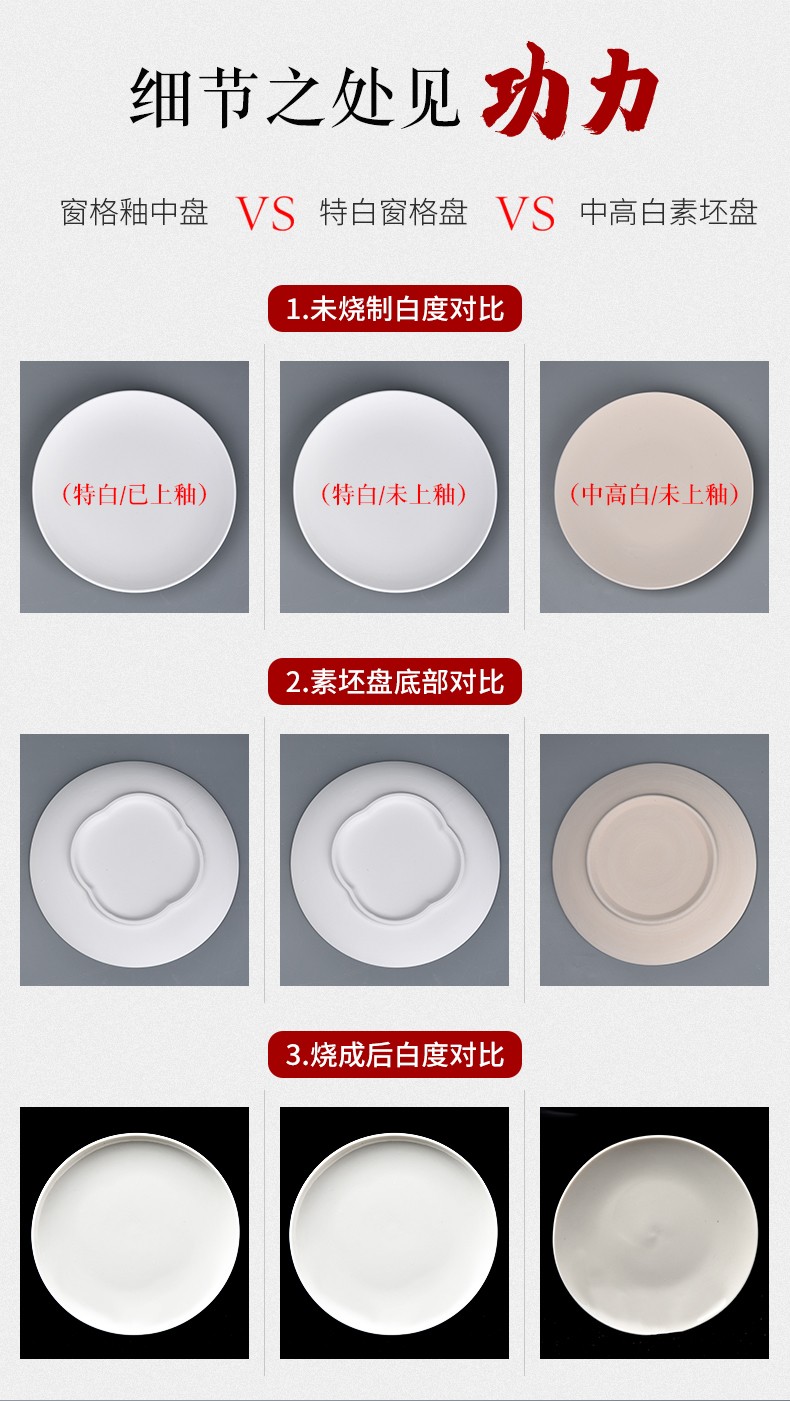 细节之处见功力

窗格釉中盘 VS 特白窗格盘 VS 中高白素坯盘

1.未烧制白度对比

（特白/已上釉）

（特白/未上釉）

（中高白/未上釉）

2.素坯盘底部对比

3.烧成后白度对比