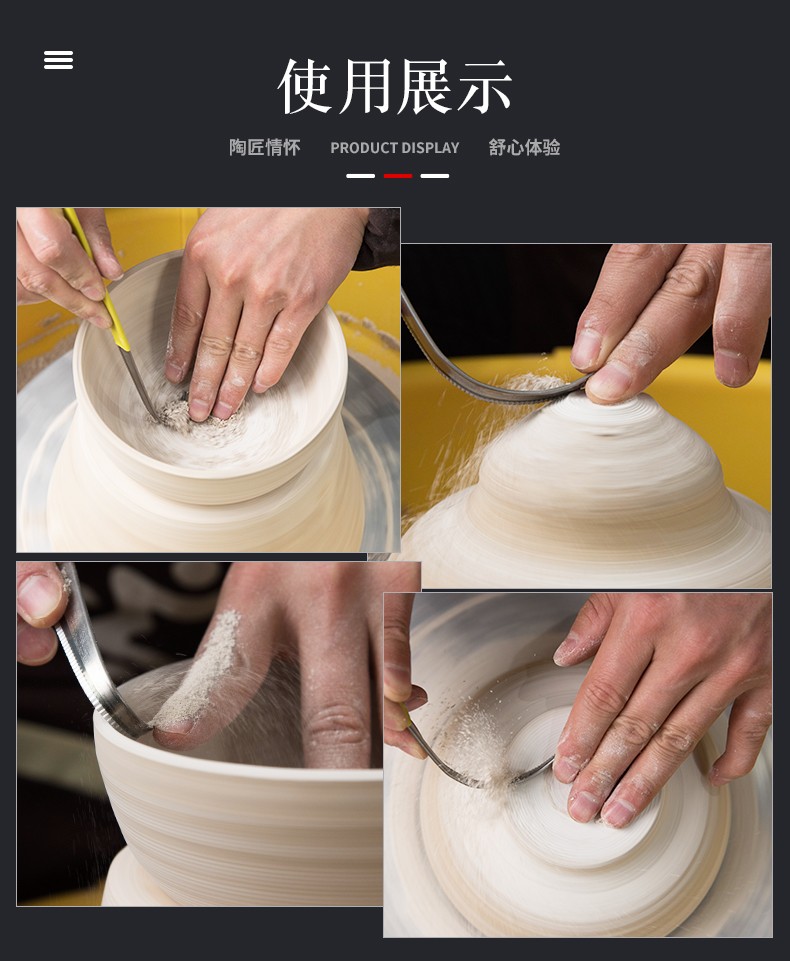 使用展示

陶匠情怀 PRODUCT DISPLAY 舒心体验