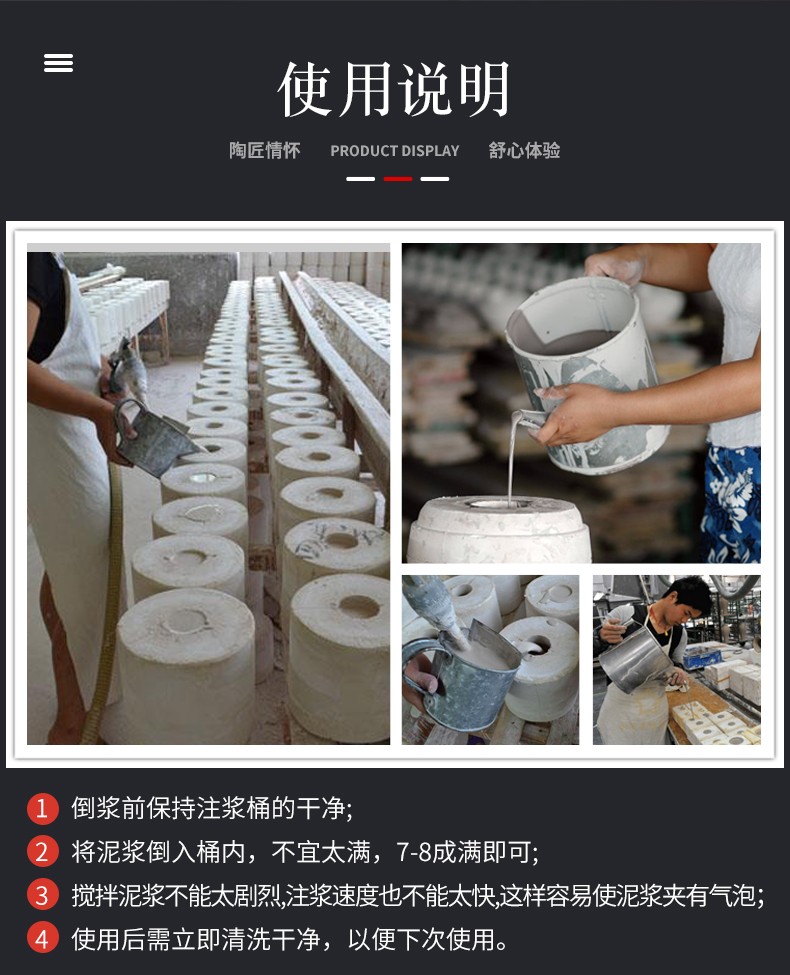 使用说明

陶匠情怀 PRODUCT DISPLAY 舒心体验

1 倒浆前保持注浆桶的干净;

2 将泥浆倒入桶内，不宜太满，7-8成满即可;

3 搅拌泥浆不能太剧烈,注浆速度也不能太快,这样容易使泥浆夹有气泡;

4 使用后需立即清洗干净，以便下次使用。