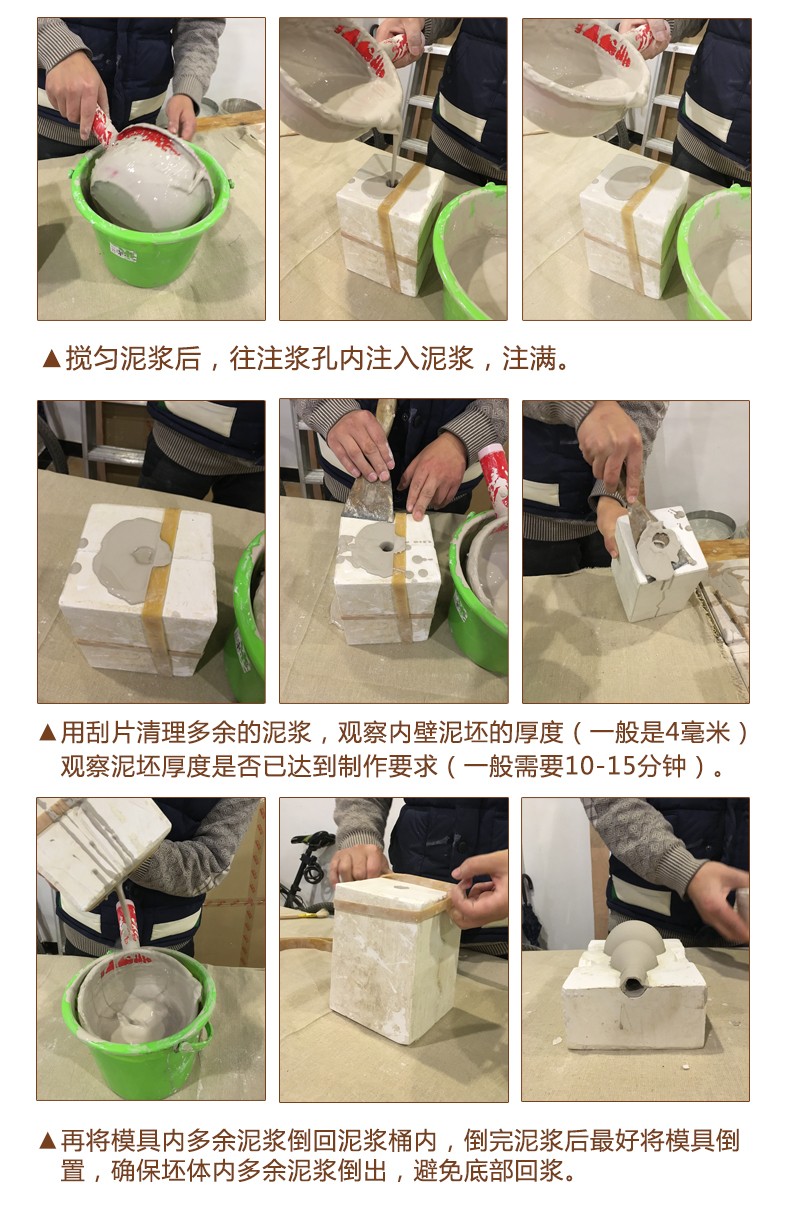 ▲搅匀泥浆后，往注浆孔内注入泥浆，注满。

▲用刮片清理多余的泥浆，观察内壁泥坯的厚度（一般是4毫米）观察泥坯厚度是否已达到制作要求（一般需要10-15分钟）。

▲再将模具内多余泥浆倒回泥浆桶内，倒完泥浆后最好将模具倒置，确保坯体内多余泥浆倒出，避免底部回浆。